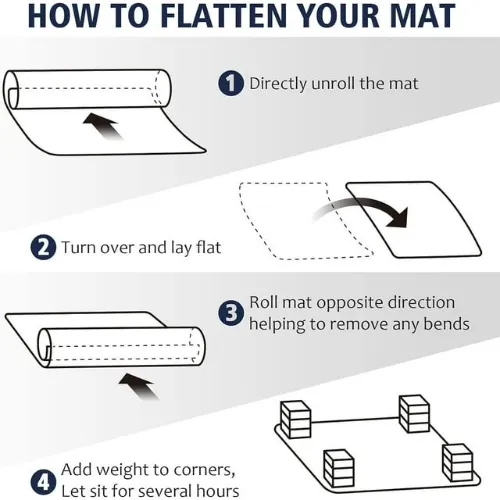 HOW TO FLATTEN YOUR MAT

1 Directly unroll the mat

2 Turn over and lay flat

3 Roll mat opposite direction helping to remove any bends

4 Add weight to corners, Let sit for several hours